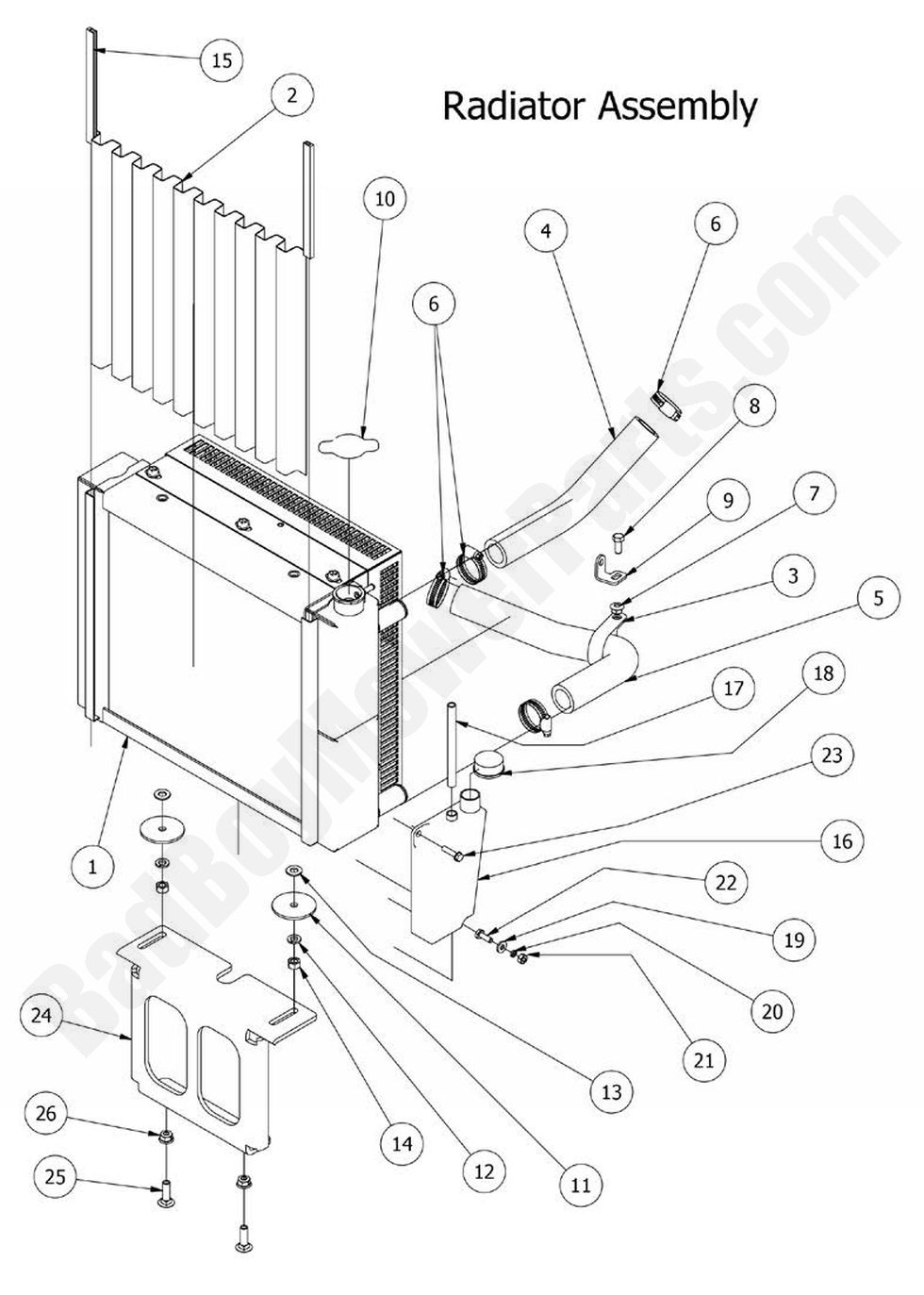 Radiator Assembly

15
2
10
4
6
6
8
9
7
3
5
17
18
23
16
22
19
20
21
1
24
26
25
14
12
11
13

BadBoyMowerParts.com